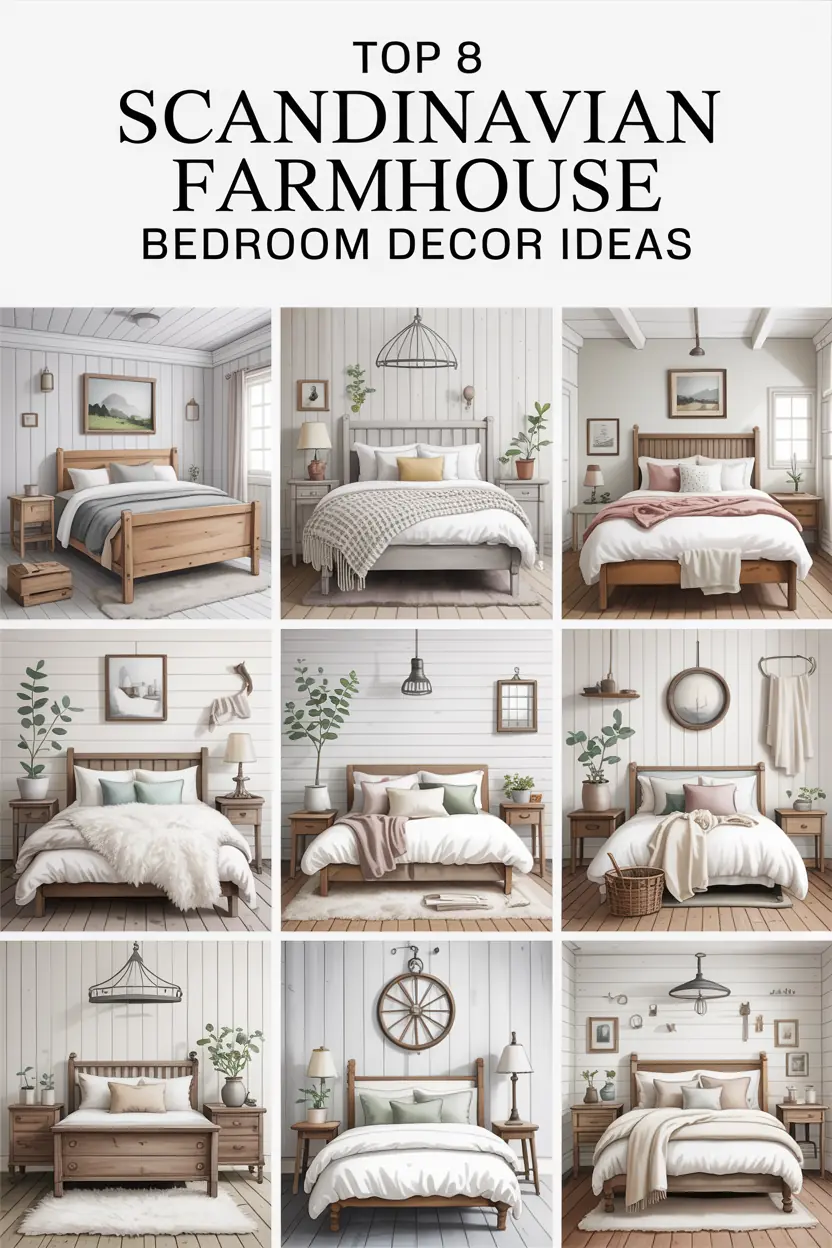 TOP 8
SCANDINAVIAN FARMHOUSE
BEDROOM DECOR IDEAS